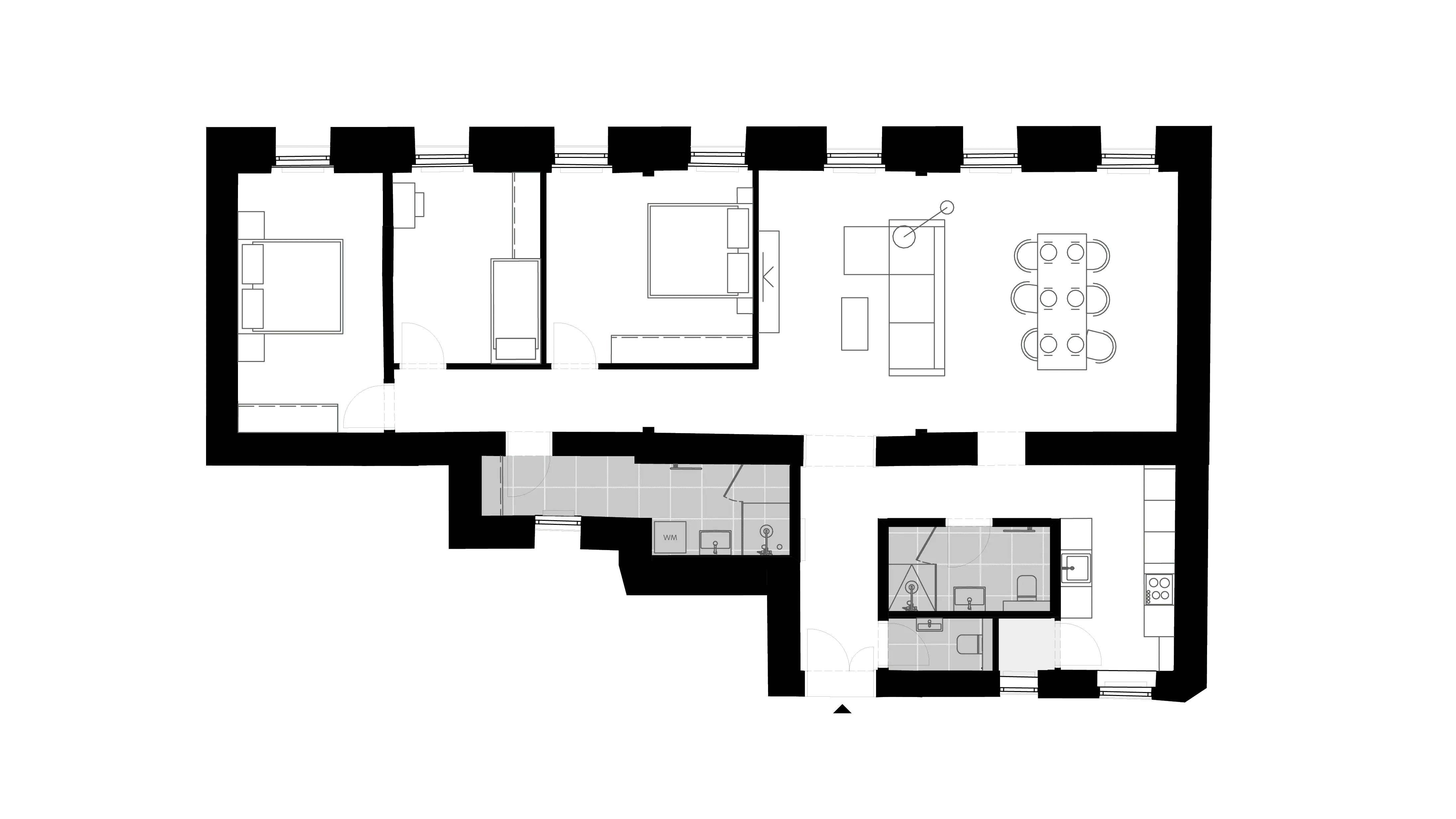 WM